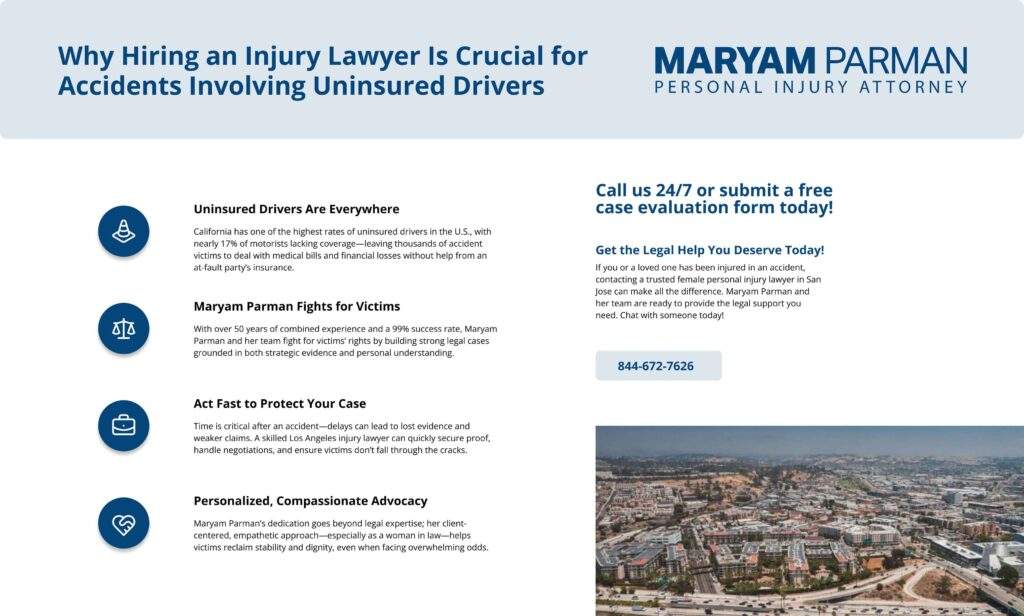 Why Hiring an Injury Lawyer Is Crucial for Accidents Involving Uninsured Drivers

MARYAM PARMAN
PERSONAL INJURY ATTORNEY

Uninsured Drivers Are Everywhere

California has one of the highest rates of uninsured drivers in the U.S., with nearly 17% of motorists lacking coverage—leaving thousands of accident victims to deal with medical bills and financial losses without help from an at-fault party's insurance.

Maryam Parman Fights for Victims

With over 50 years of combined experience and a 99% success rate, Maryam Parman and her team fight for victims' rights by building strong legal cases grounded in both strategic evidence and personal understanding.

Act Fast to Protect Your Case

Time is critical after an accident—delays can lead to lost evidence and weaker claims. A skilled Los Angeles injury lawyer can quickly secure proof, handle negotiations, and ensure victims don't fall through the cracks.

Personalized, Compassionate Advocacy

Maryam Parman's dedication goes beyond legal expertise; her client-centered, empathetic approach—especially as a woman in law—helps victims reclaim stability and dignity, even when facing overwhelming odds.

Call us 24/7 or submit a free case evaluation form today!

Get the Legal Help You Deserve Today!

If you or a loved one has been injured in an accident, contacting a trusted female personal injury lawyer in San Jose can make all the difference. Maryam Parman and her team are ready to provide the legal support you need. Chat with someone today!

844-672-7626