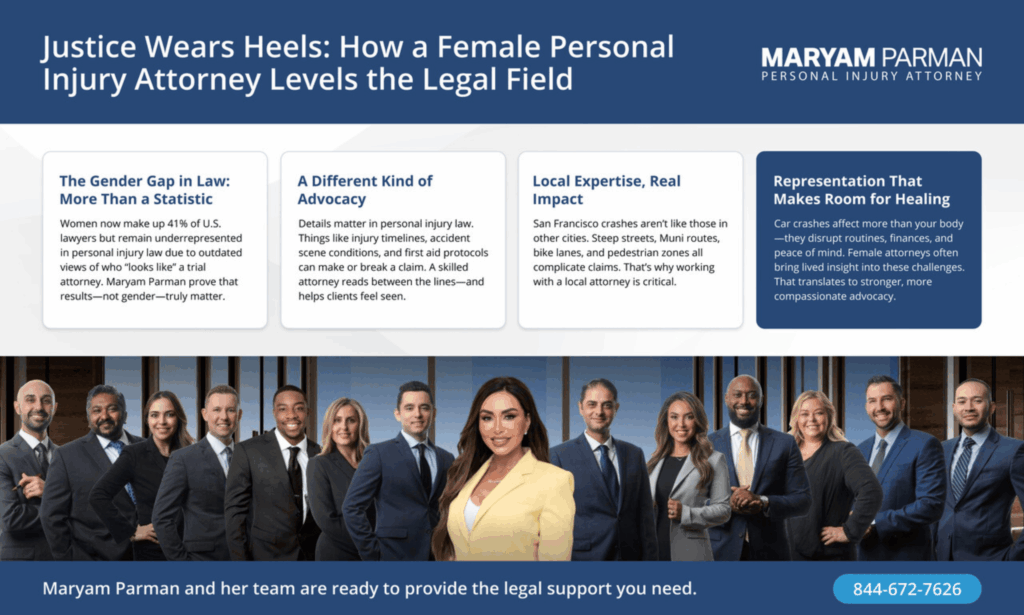 Justice Wears Heels: How a Female Personal Injury Attorney Levels the Legal Field

MARYAM PARMAN
PERSONAL INJURY ATTORNEY

The Gender Gap in Law: More Than a Statistic

Women now make up 41% of U.S. lawyers but remain underrepresented in personal injury law due to outdated views of who "looks like" a trial attorney. Maryam Parman prove that results—not gender—truly matter.

A Different Kind of Advocacy

Details matter in personal injury law. Things like injury timelines, accident scene conditions, and first aid protocols can make or break a claim. A skilled attorney reads between the lines—and helps clients feel seen.

Local Expertise, Real Impact

San Francisco crashes aren't like those in other cities. Steep streets, Muni routes, bike lanes, and pedestrian zones all complicate claims. That's why working with a local attorney is critical.

Representation That Makes Room for Healing

Car crashes affect more than your body—they disrupt routines, finances, and peace of mind. Female attorneys often bring lived insight into these challenges. That translates to stronger, more compassionate advocacy.

Maryam Parman and her team are ready to provide the legal support you need.

844-672-7626